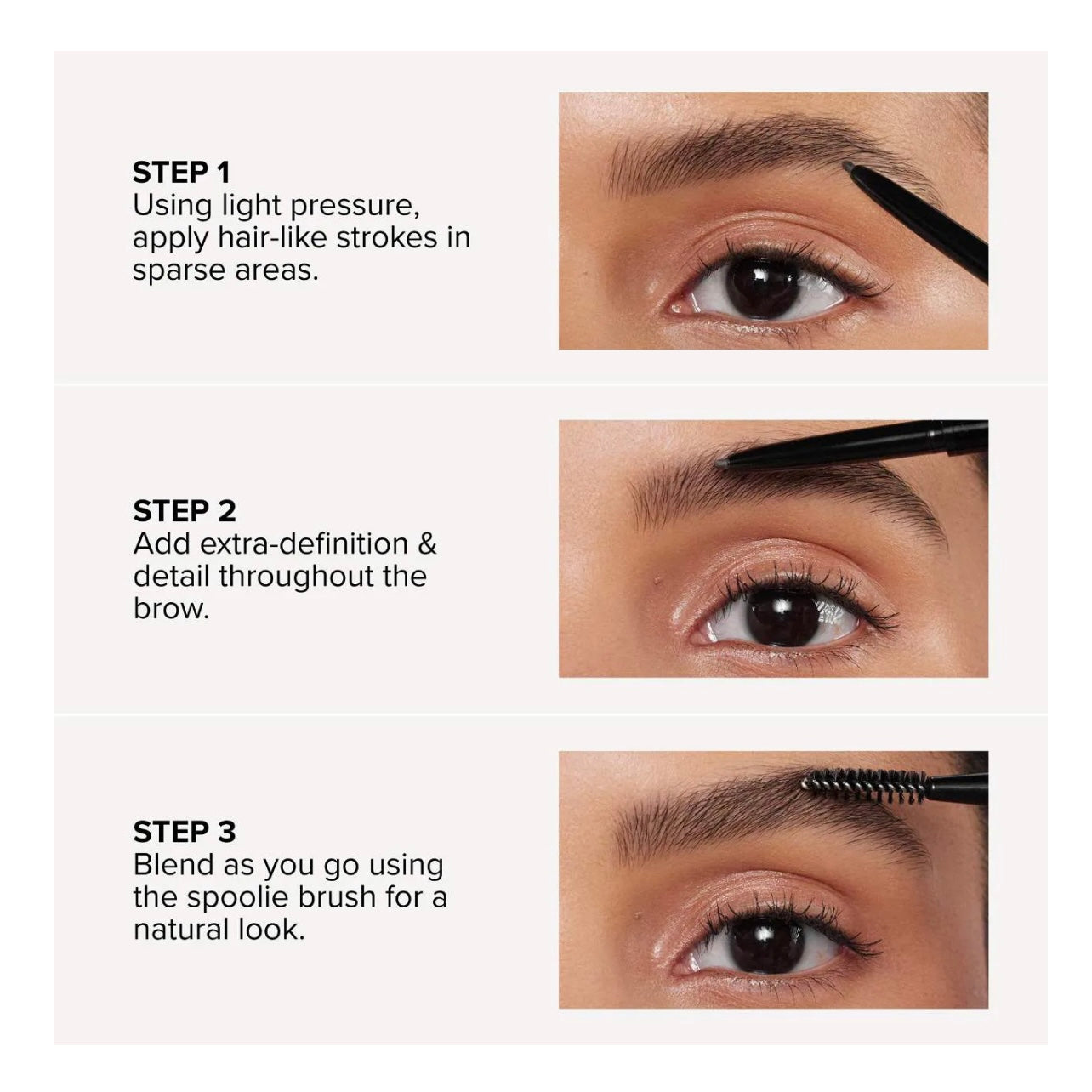 STEP 1
Using light pressure, apply hair-like strokes in sparse areas.

STEP 2
Add extra-definition & detail throughout the brow.

STEP 3
Blend as you go using the spoolie brush for a natural look.